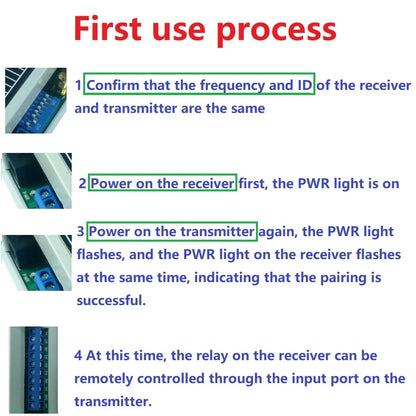 First use process

1 Confirm that the frequency and ID of the receiver and transmitter are the same

2 Power on the receiver first, the PWR light is on

3 Power on the transmitter again, the PWR light flashes, and the PWR light on the receiver flashes at the same time, indicating that the pairing is successful.

4 At this time, the relay on the receiver can be remotely controlled through the input port on the transmitter.